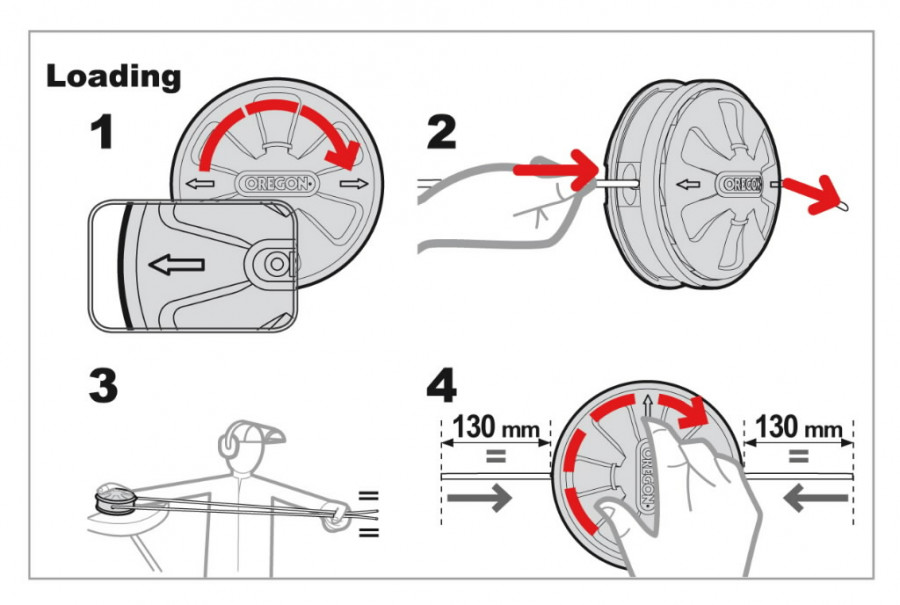 Loading

1

OREGON

2

OREGON

3

=

=

4

130 mm

=

OREGON

130 mm

=