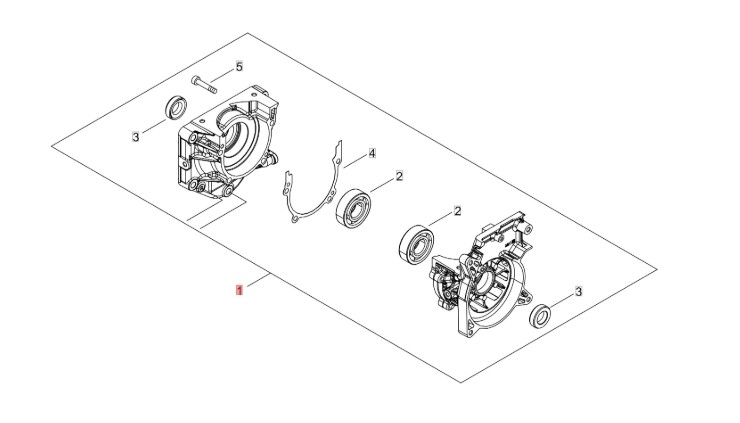 5
3
4
2
2
1
3