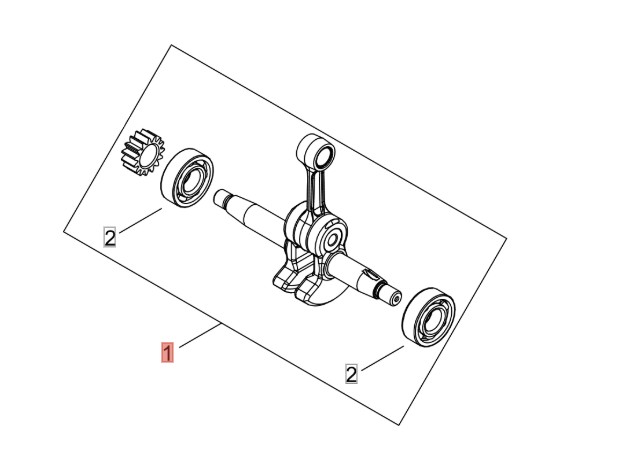 2

1

2